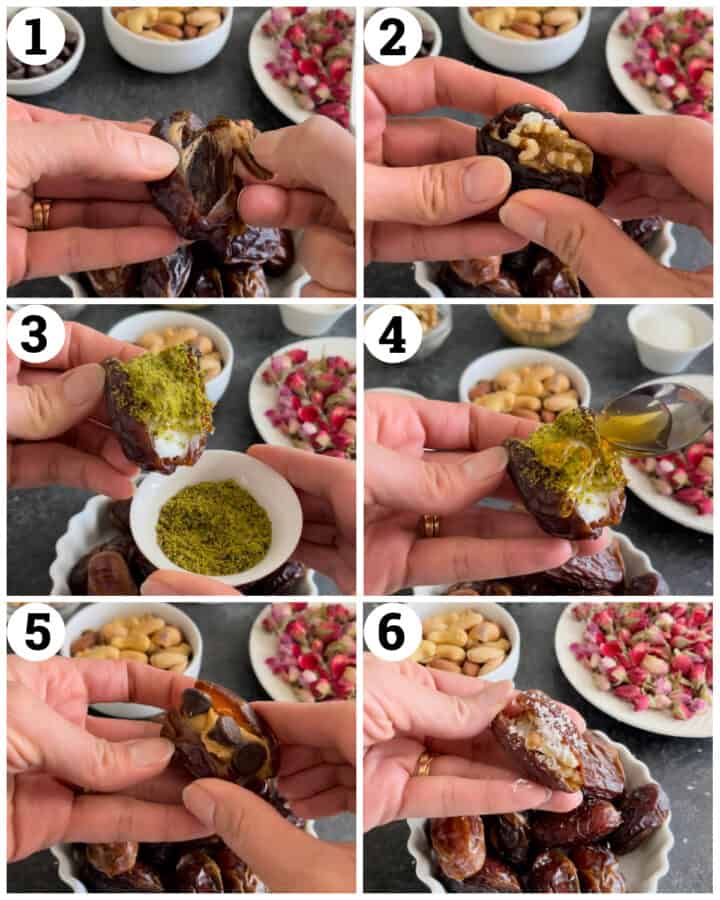 1
2
3
4
5
6