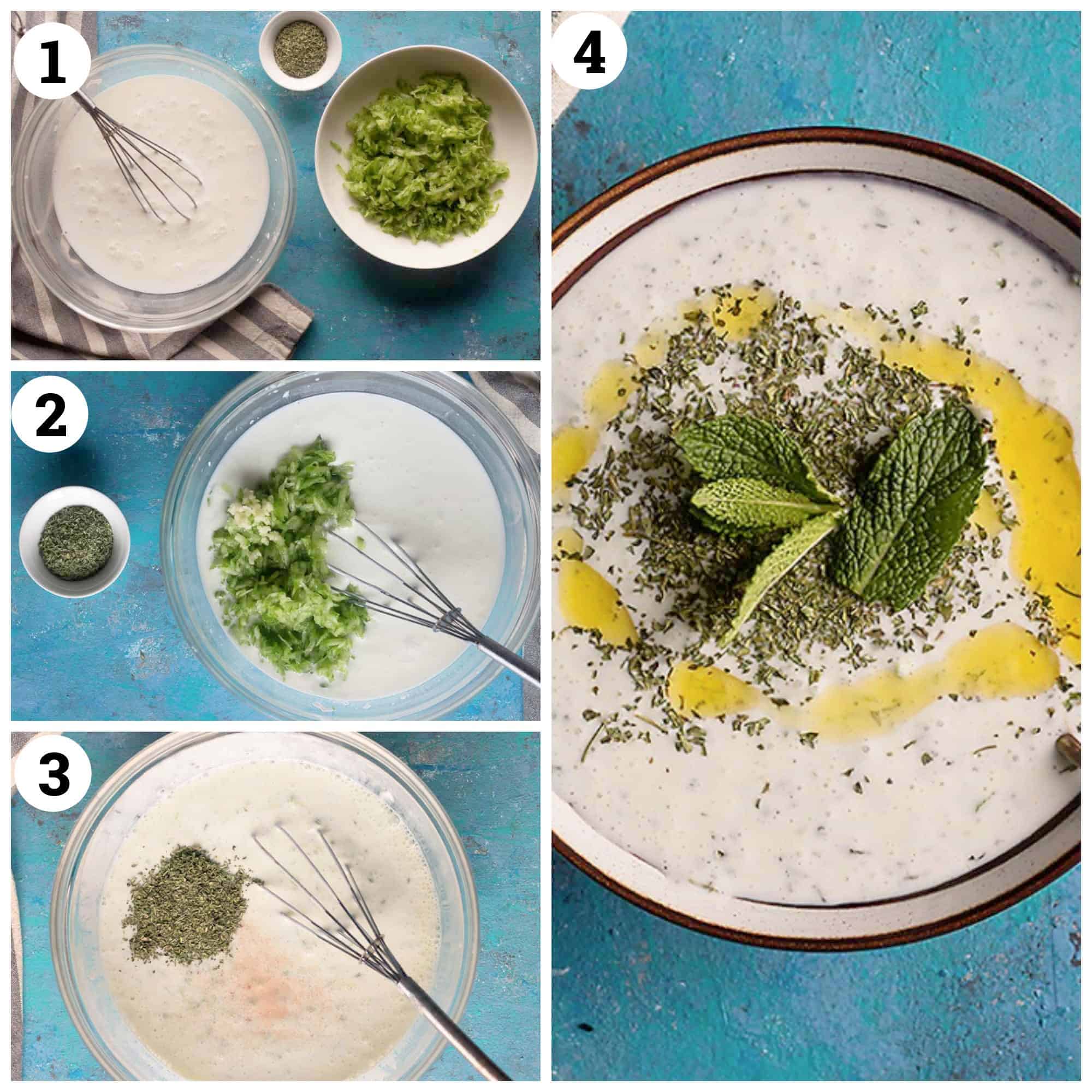 1

2

3

4