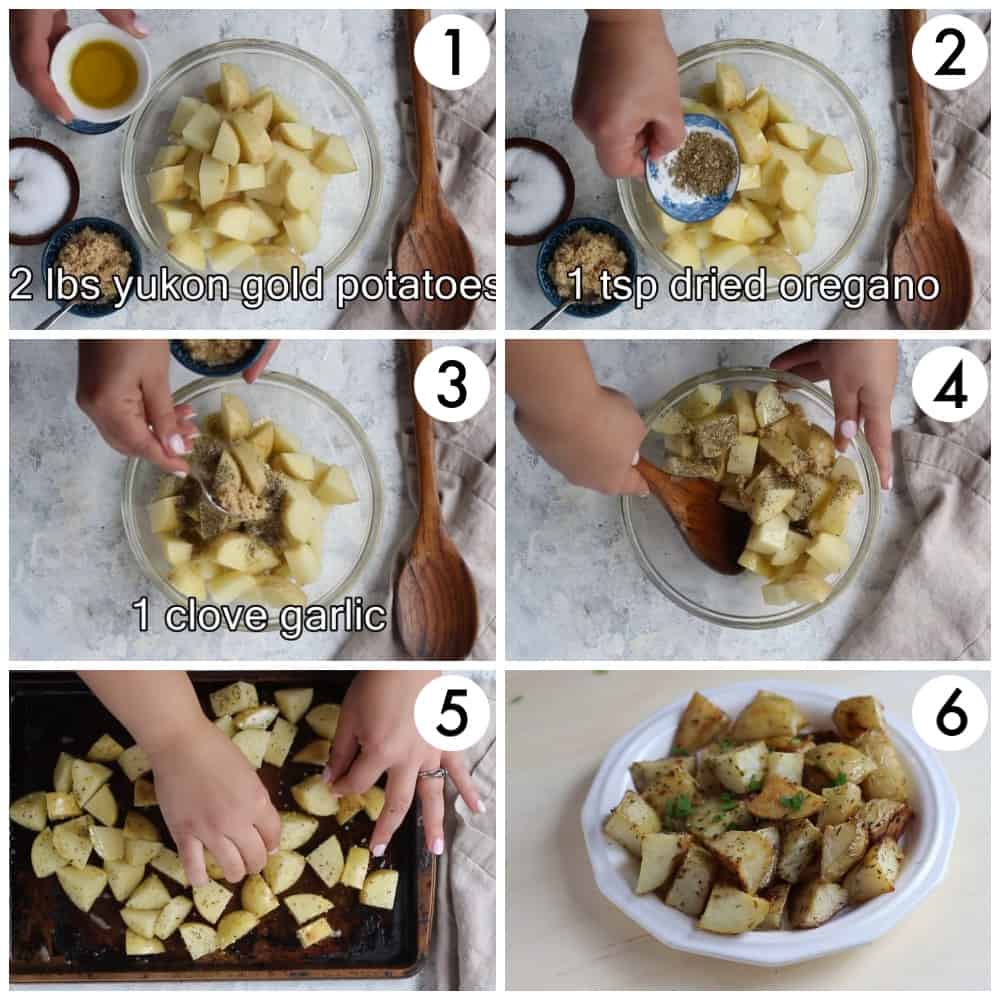 1
2 lbs yukon gold potatoes

2
1 tsp dried oregano

3
1 clove garlic

4

5

6