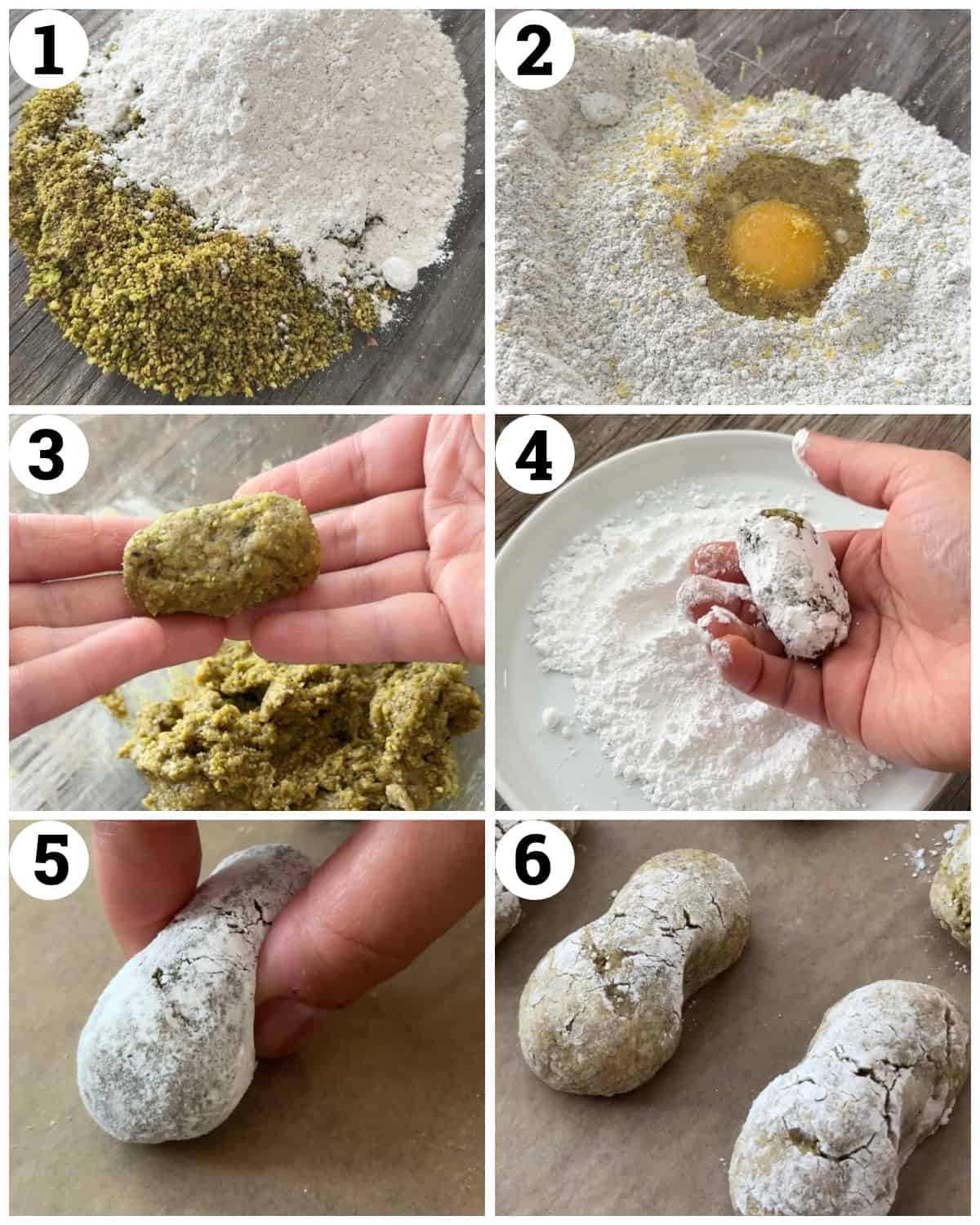 1
2
3
4
5
6