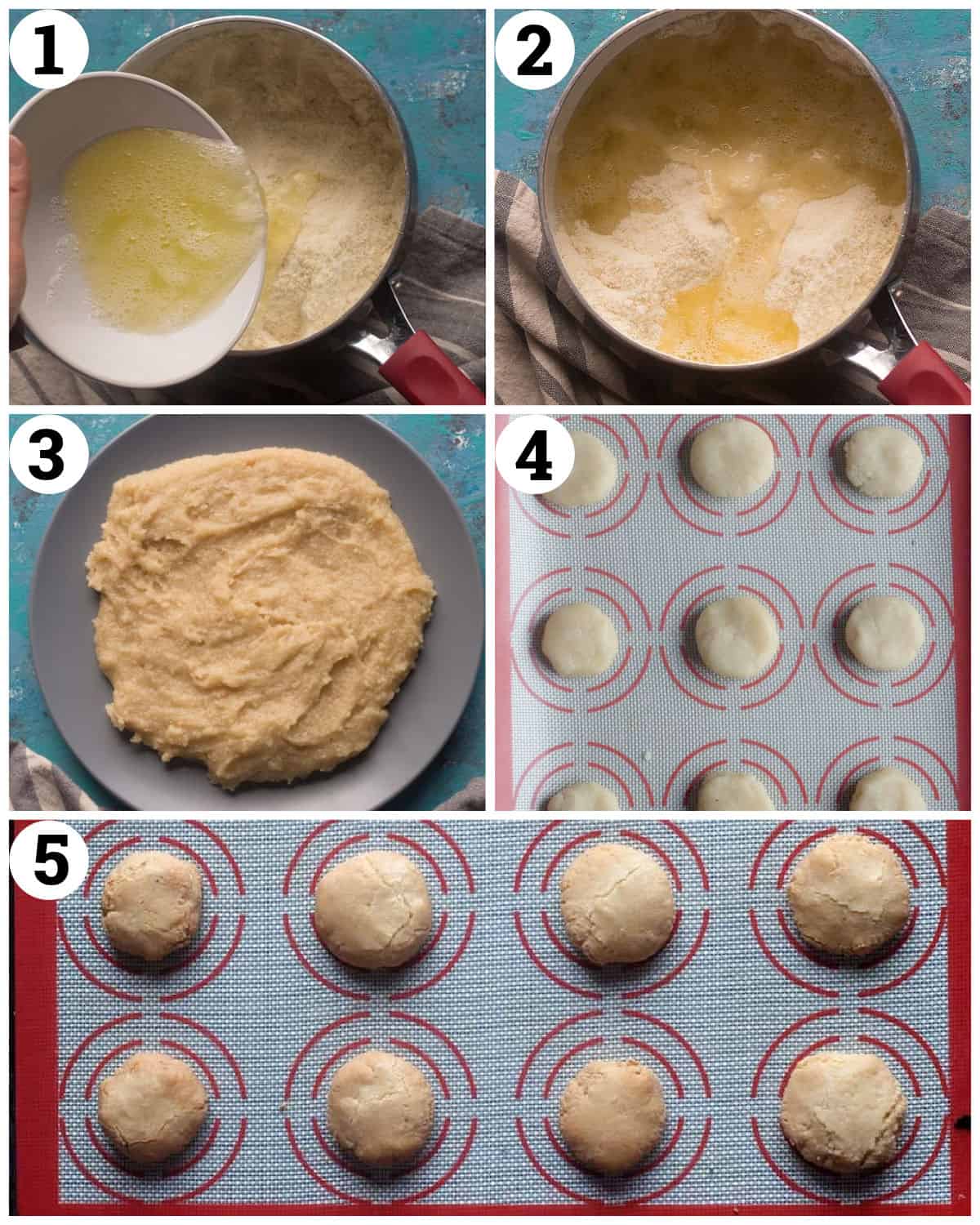 1
2
3
4
5