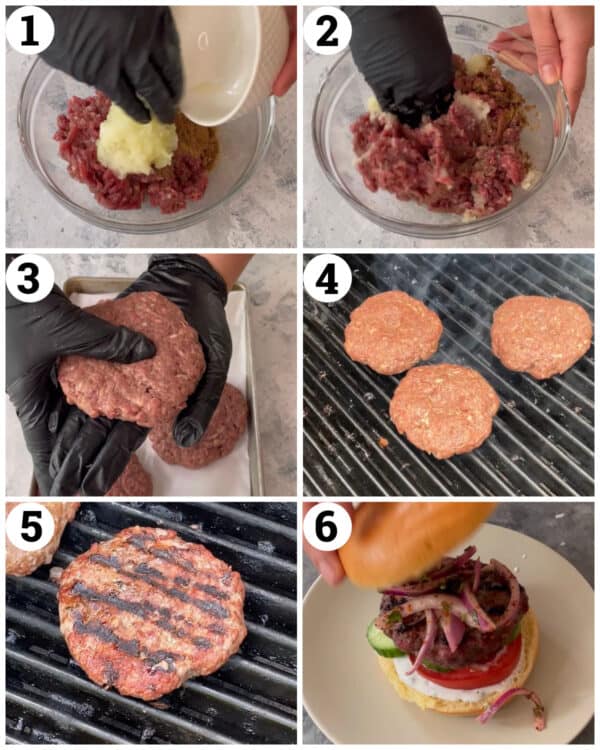 1
2
3
4
5
6