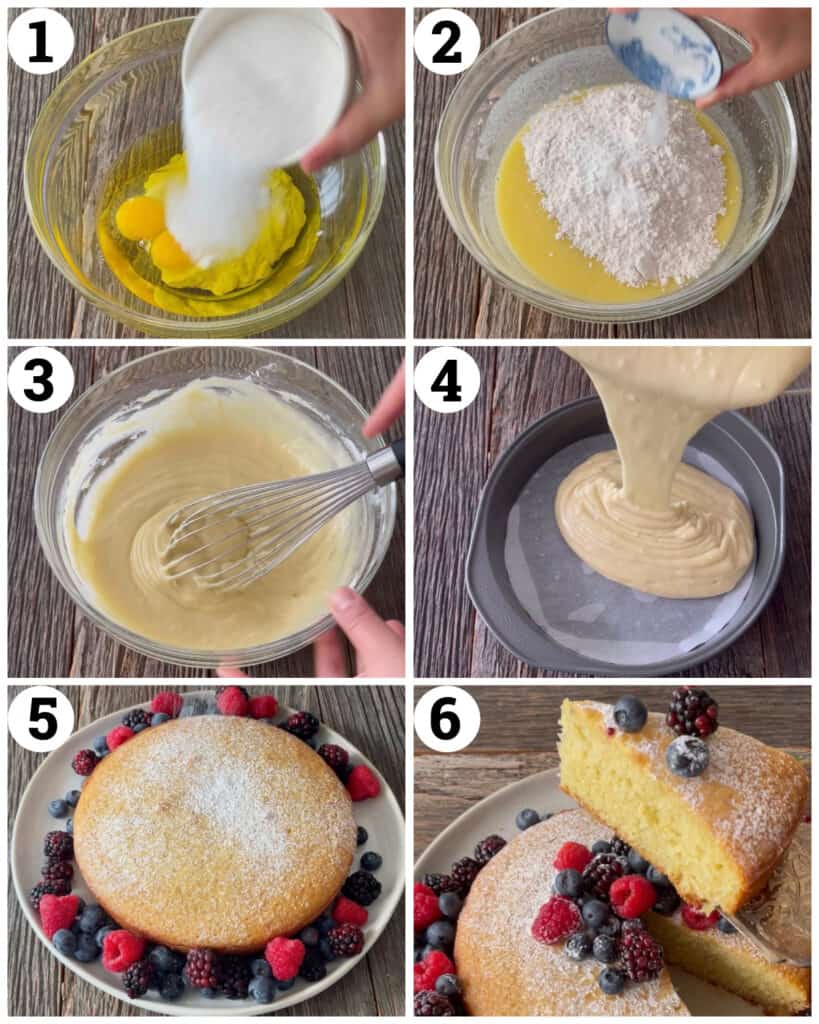 1
2
3
4
5
6