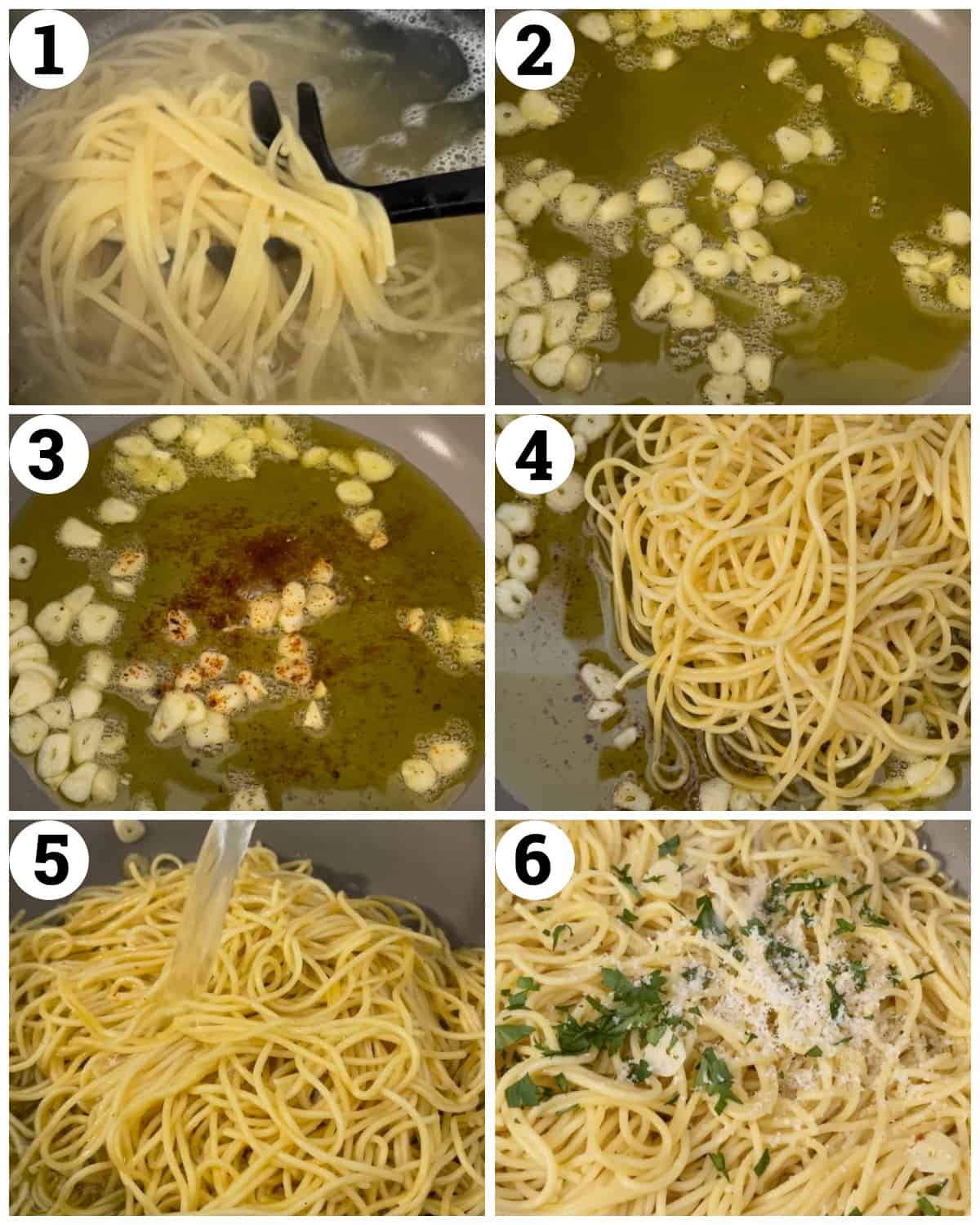 1
2
3
4
5
6