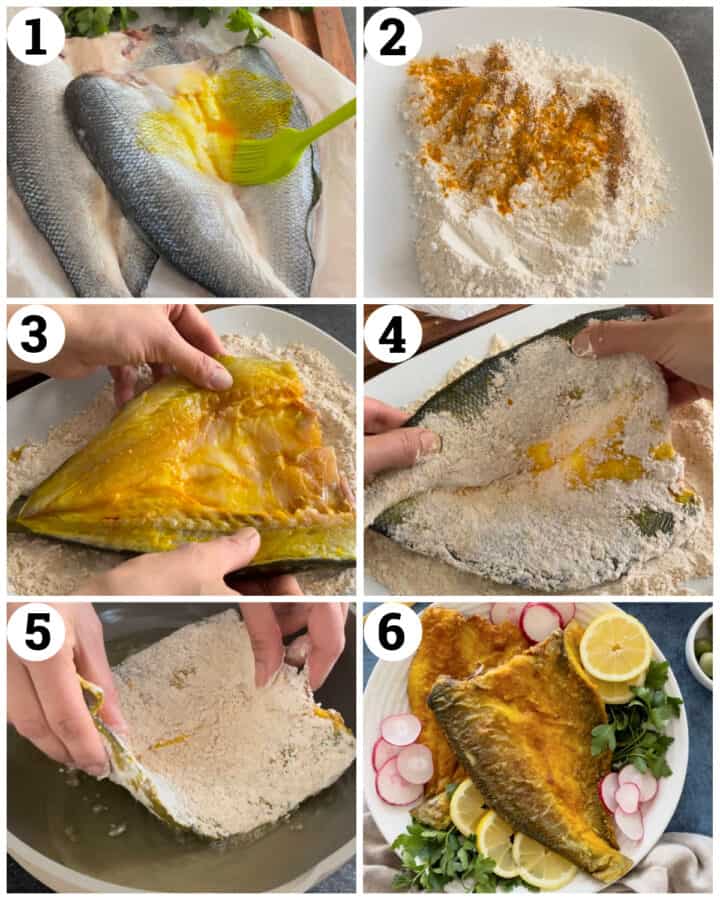 1
2
3
4
5
6