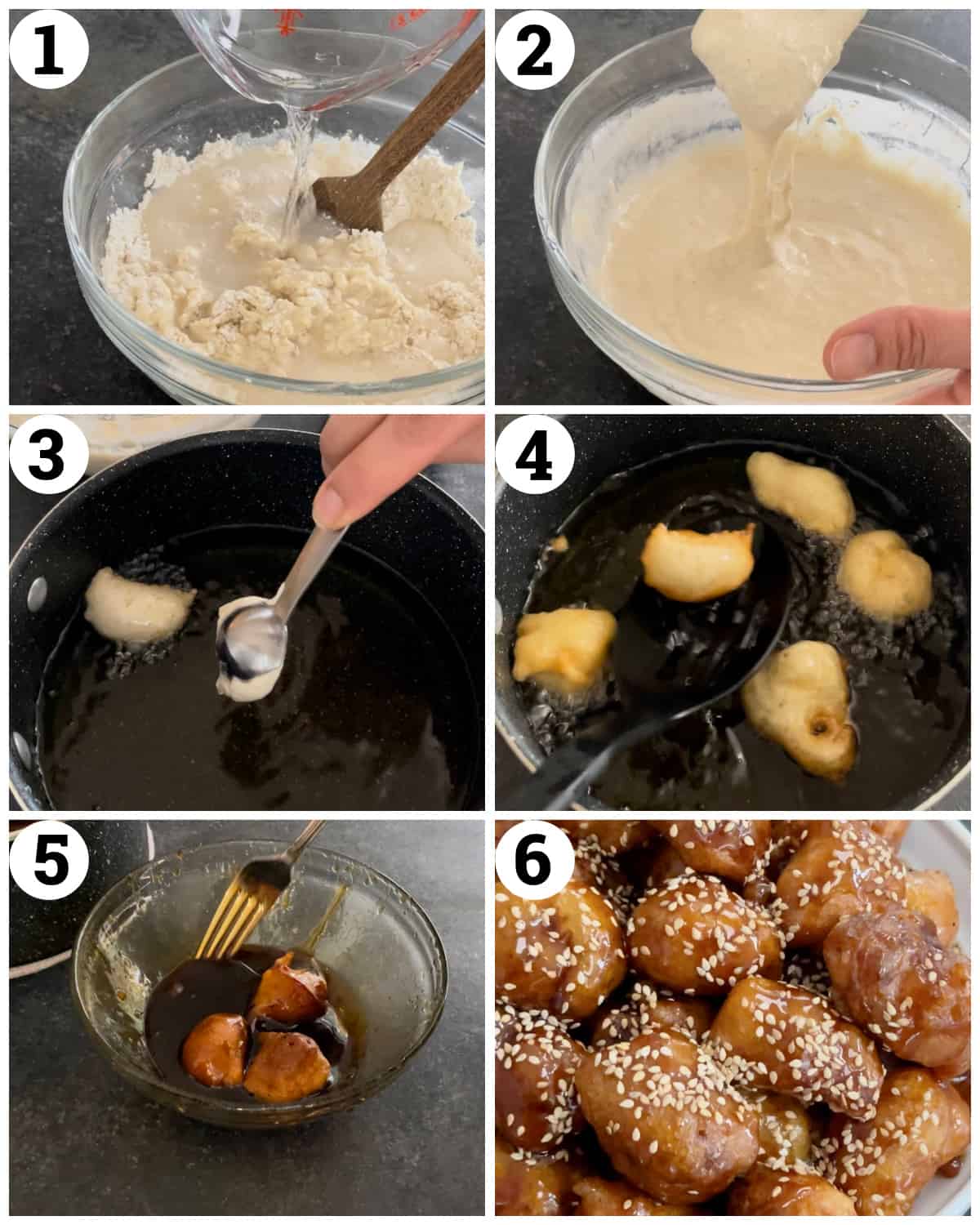 1

2

3

4

5

6