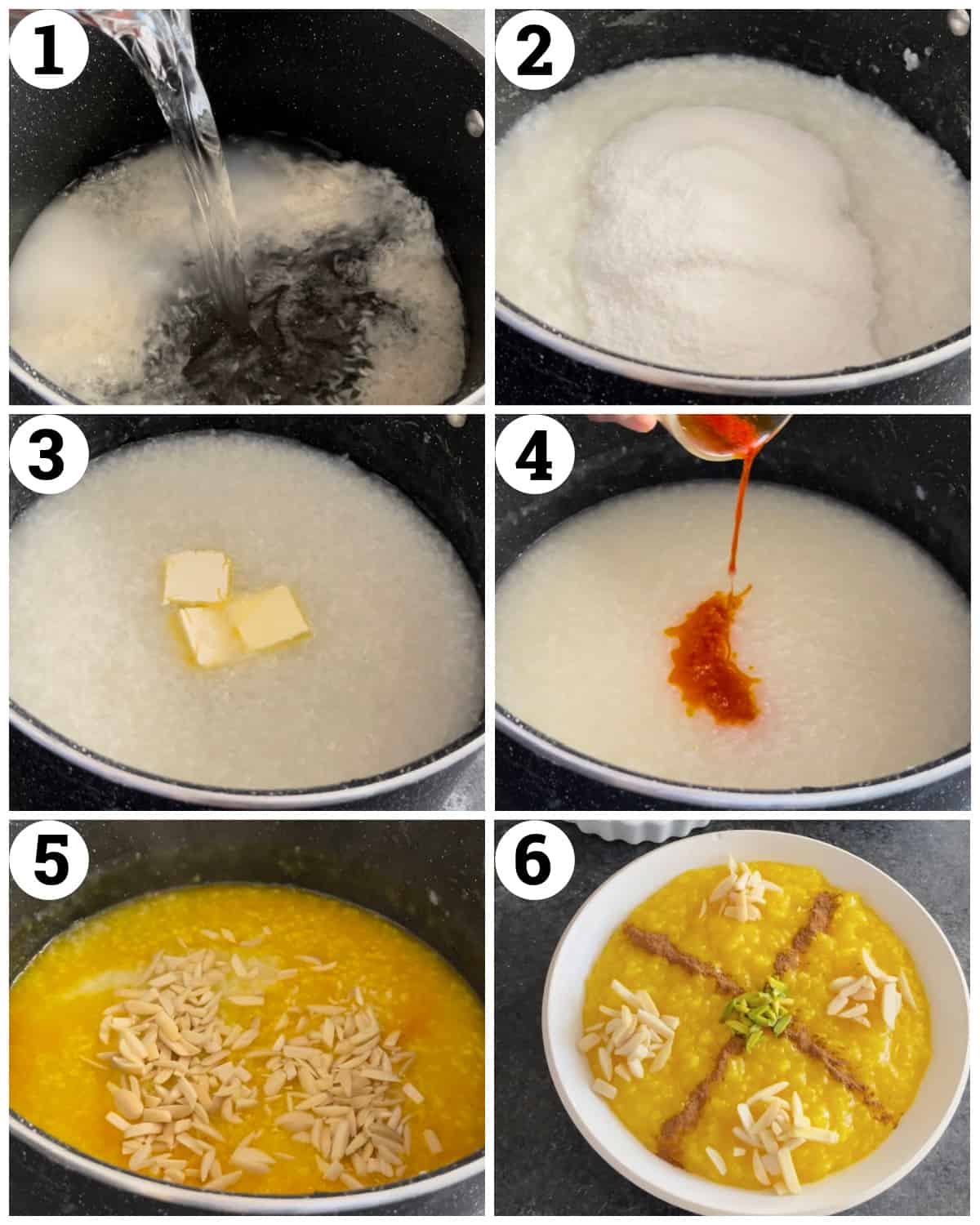 1

2

3

4

5

6