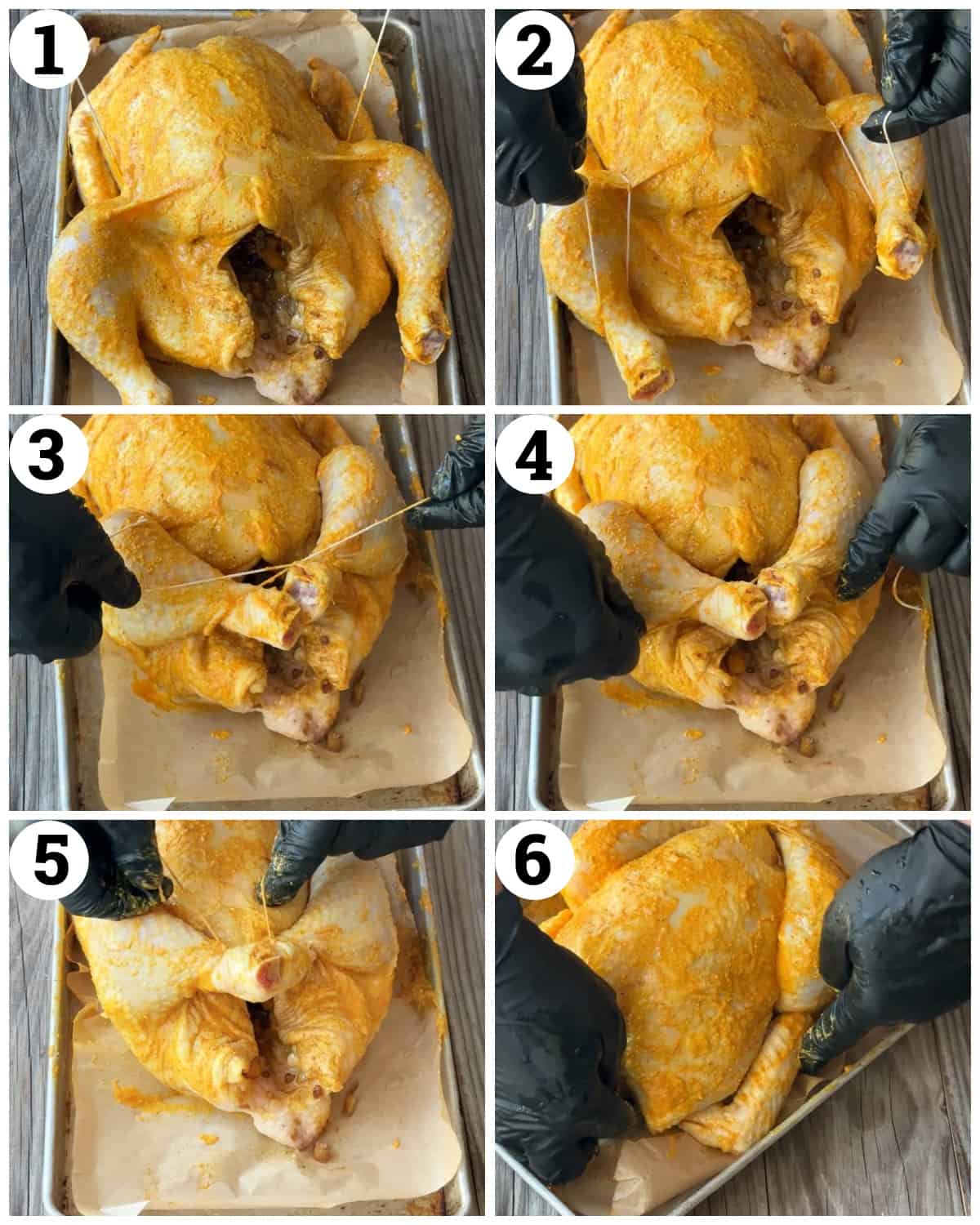 1

2

3

4

5

6