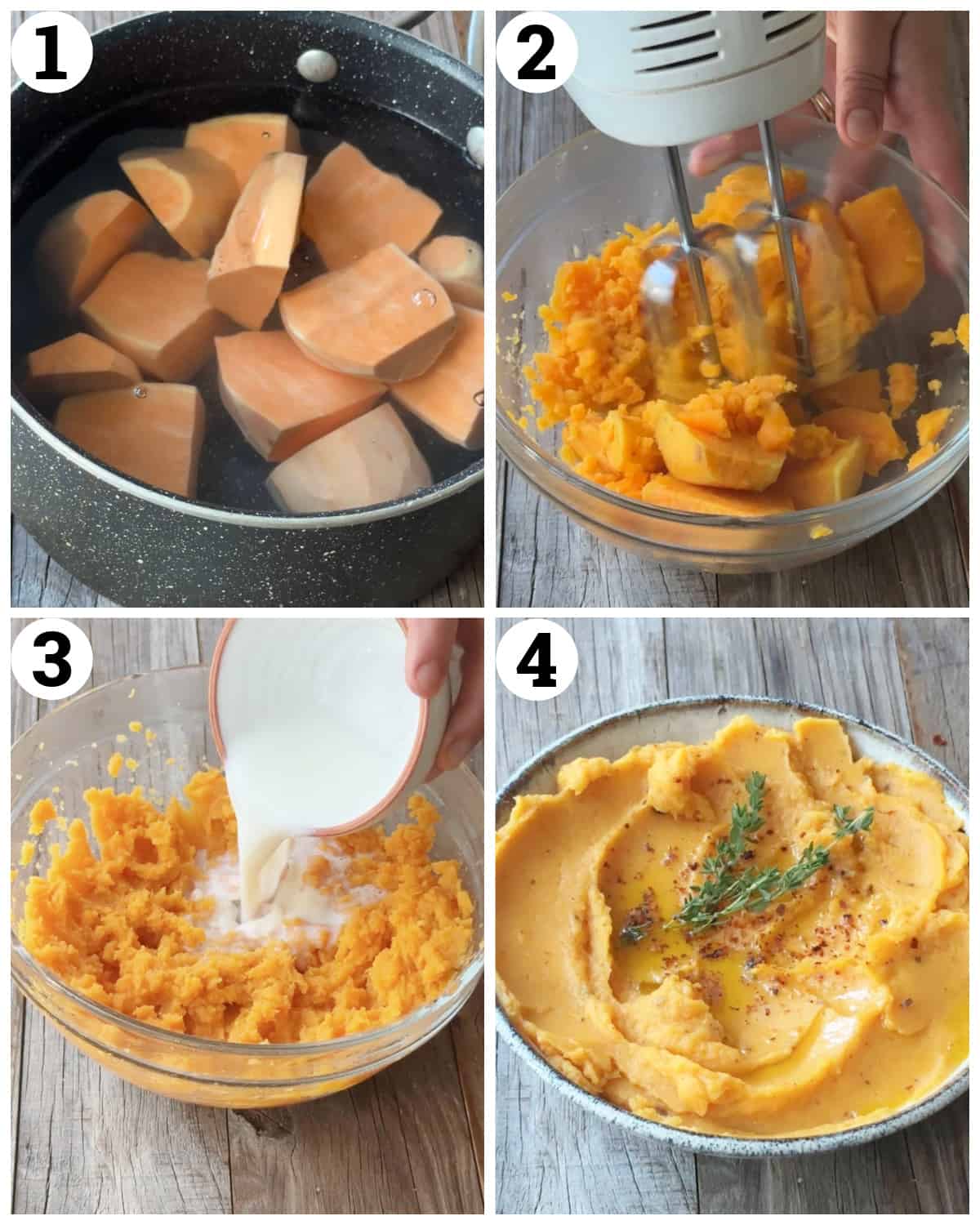 1
2
3
4